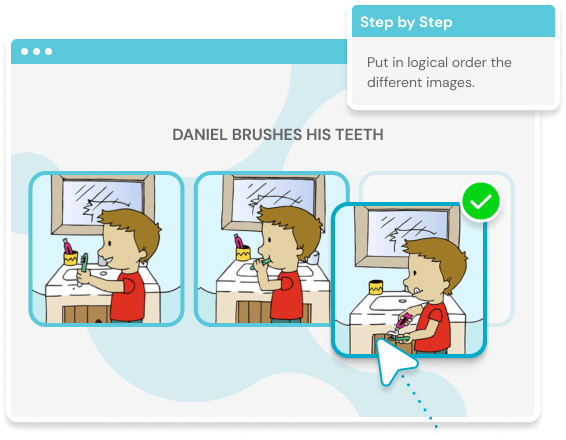 Step by Step

Put in logical order the different images.

DANIEL BRUSHES HIS TEETH