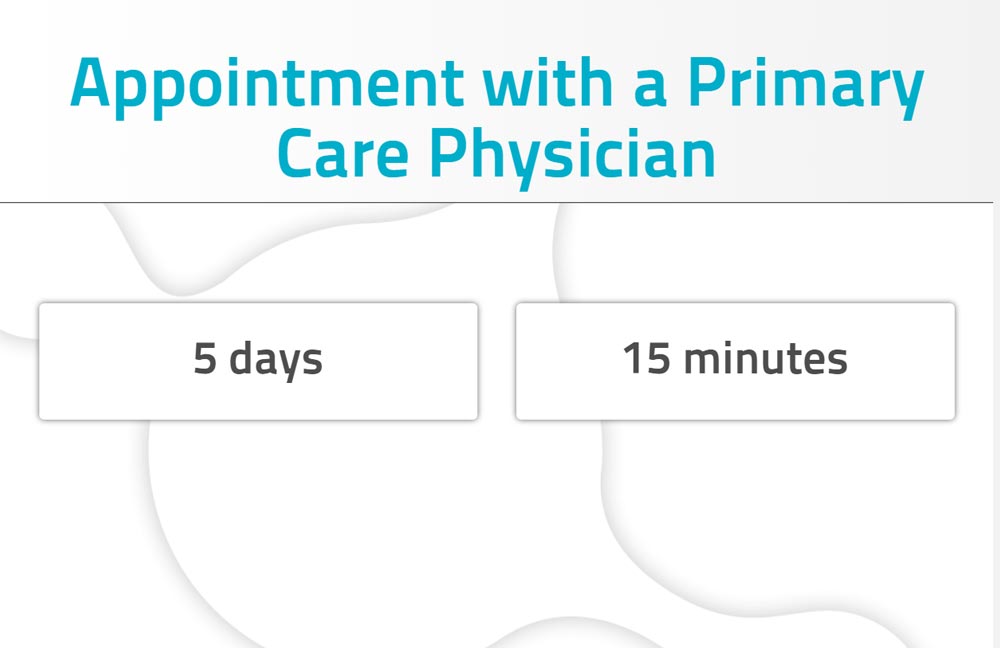 Appointment with a Primary Care Physician

5 days

15 minutes